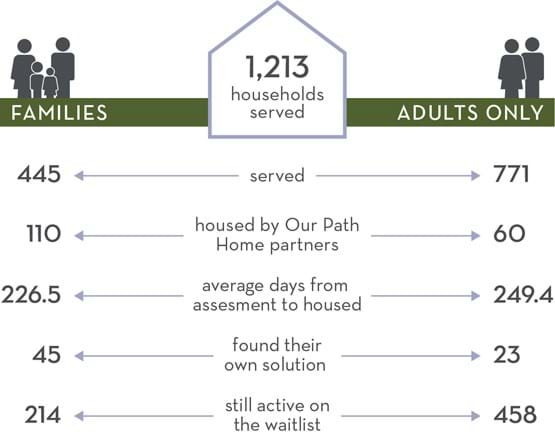 FAMILIES

1,213
households served

ADULTS ONLY

445 served 771

110 housed by Our Path Home partners 60

226.5 average days from assesment to housed 249.4

45 found their own solution 23

214 still active on the waitlist 458